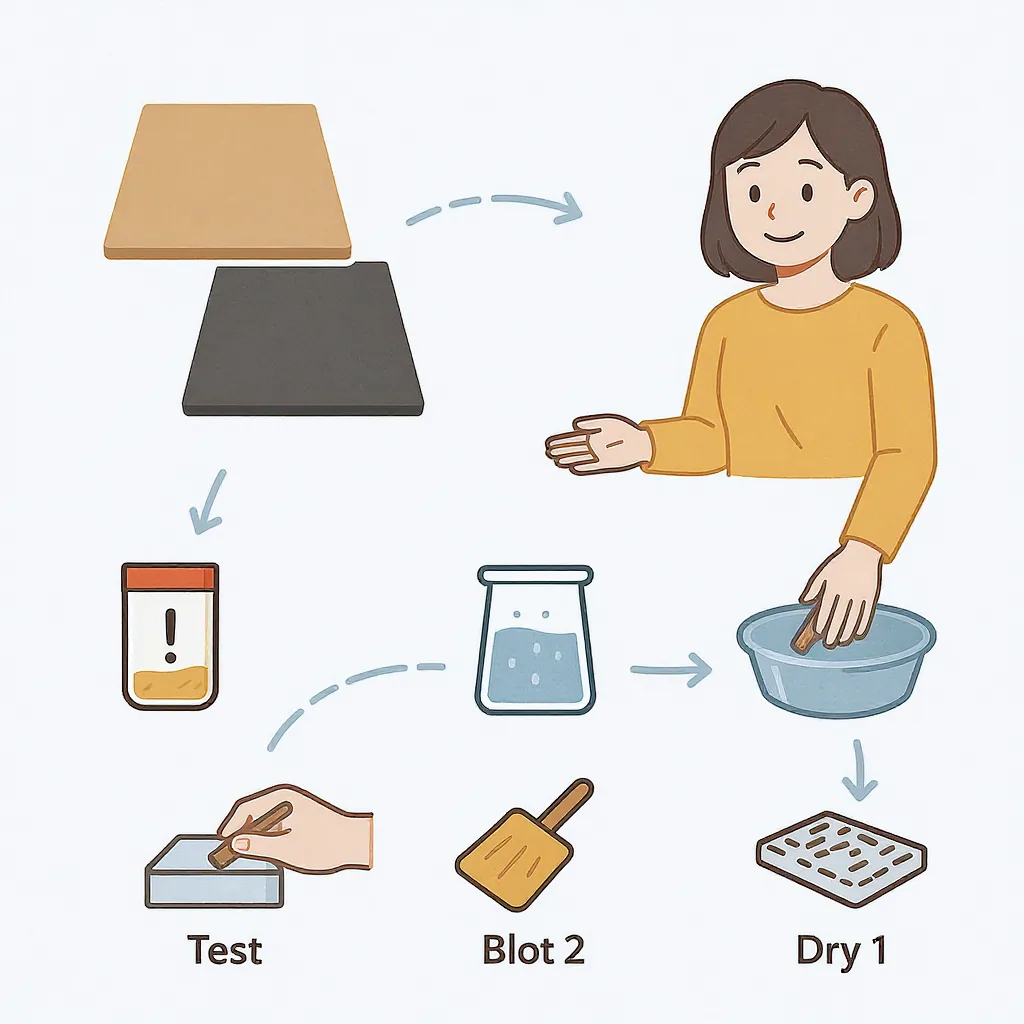 !

Test

Blot 2

Dry 1